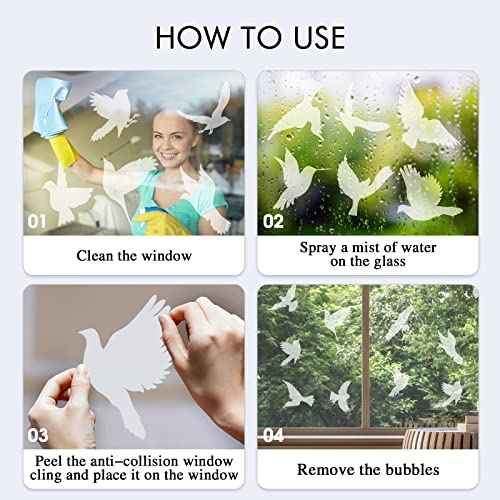 HOW TO USE

01

Clean the window

02

Spray a mist of water on the glass

03

Peel the anti–collision window cling and place it on the window

04

Remove the bubbles