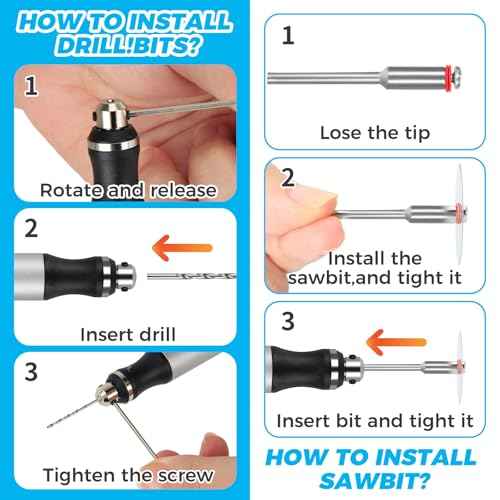 HOW TO INSTALL DRILL!BITS?

1
Rotate and release

2
Insert drill

3
Tighten the screw

1
Lose the tip

2
Install the sawbit,and tight it

3
Insert bit and tight it

HOW TO INSTALL SAWBIT?