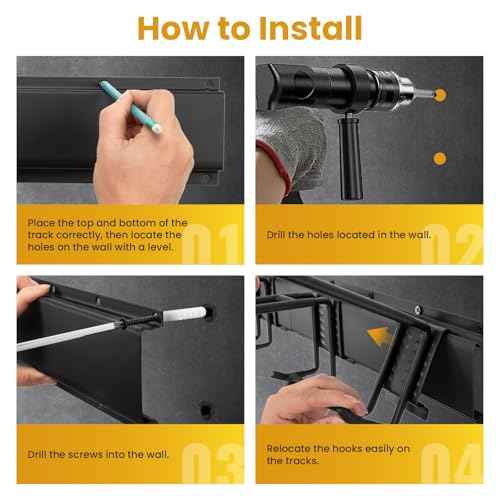 How to Install

Place the top and bottom of the track correctly, then locate the holes on the wall with a level.

01

Drill the holes located in the wall.

02

Drill the screws into the wall.

03

Relocate the hooks easily on the tracks.

04