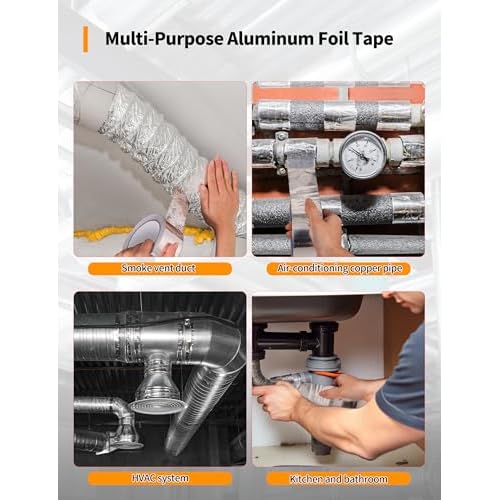 Multi-Purpose Aluminum Foil Tape

Smoke vent duct

Air-conditioning copper pipe

HVAC system

Kitchen and bathroom