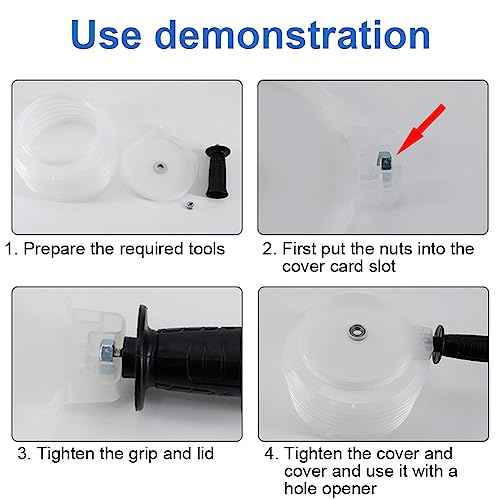 Use demonstration

1. Prepare the required tools

2. First put the nuts into the cover card slot

3. Tighten the grip and lid

4. Tighten the cover and cover and use it with a hole opener