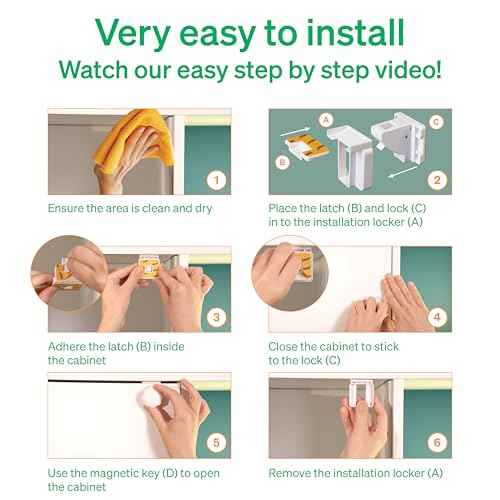 Very easy to install
Watch our easy step by step video!

1
Ensure the area is clean and dry

A
B
C
2
Place the latch (B) and lock (C) in to the installation locker (A)

3
Adhere the latch (B) inside the cabinet

4
Close the cabinet to stick to the lock (C)

5
Use the magnetic key (D) to open the cabinet

6
Remove the installation locker (A)