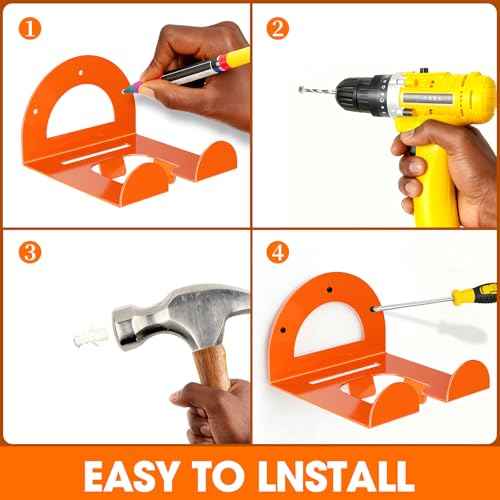 1

2

3

4

EASY TO LNSTALL