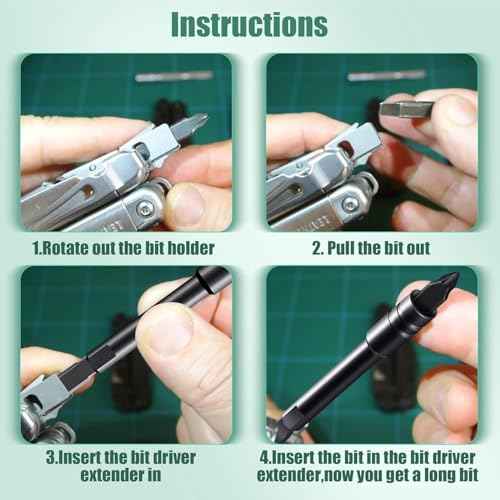 Instructions

1.Rotate out the bit holder

2. Pull the bit out

3.Insert the bit driver extender in

4.Insert the bit in the bit driver extender,now you get a long bit