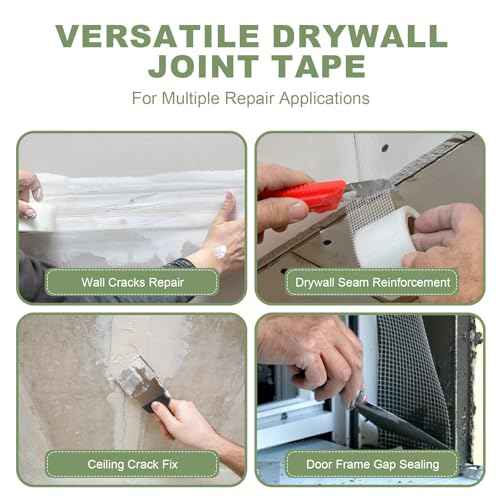 VERSATILE DRYWALL JOINT TAPE

For Multiple Repair Applications

Wall Cracks Repair

Drywall Seam Reinforcement

Ceiling Crack Fix

Door Frame Gap Sealing