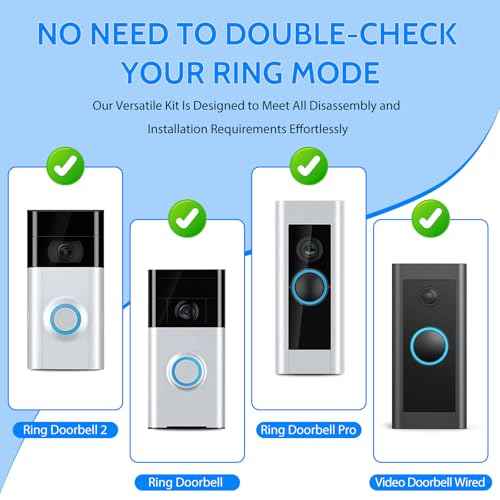 NO NEED TO DOUBLE-CHECK YOUR RING MODE

Our Versatile Kit Is Designed to Meet All Disassembly and Installation Requirements Effortlessly

Ring Doorbell 2

Ring Doorbell

Ring Doorbell Pro

Video Doorbell Wired