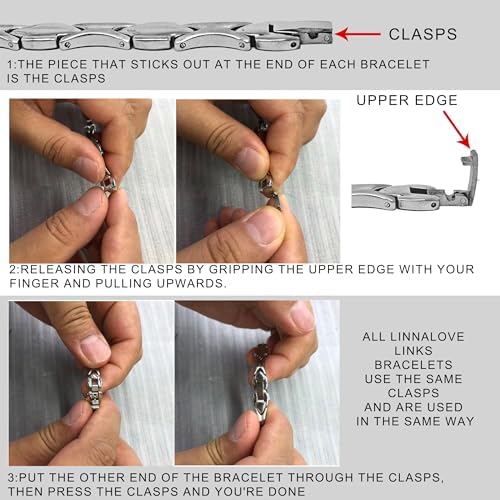 CLASPS

1:THE PIECE THAT STICKS OUT AT THE END OF EACH BRACELET IS THE CLASPS

UPPER EDGE

2:RELEASING THE CLASPS BY GRIPPING THE UPPER EDGE WITH YOUR FINGER AND PULLING UPWARDS.

ALL LINNALOVE LINKS BRACELETS USE THE SAME CLASPS AND ARE USED IN THE SAME WAY

3:PUT THE OTHER END OF THE BRACELET THROUGH THE CLASPS, THEN PRESS THE CLASPS AND YOU'RE DONE