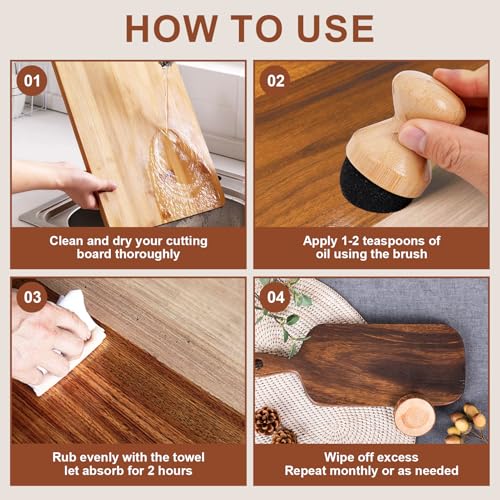 HOW TO USE

01

Clean and dry your cutting board thoroughly

02

Apply 1-2 teaspoons of oil using the brush

03

Rub evenly with the towel let absorb for 2 hours

04

Wipe off excess
Repeat monthly or as needed