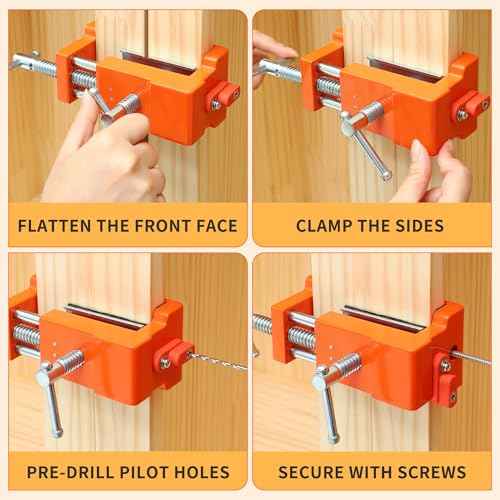 FLATTEN THE FRONT FACE

CLAMP THE SIDES

PRE-DRILL PILOT HOLES

SECURE WITH SCREWS