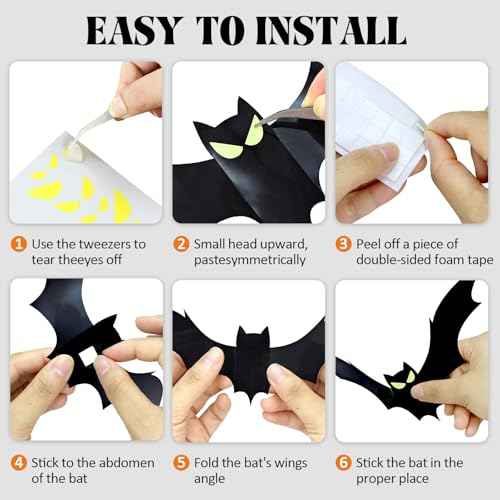 EASY TO INSTALL

1 Use the tweezers to tear theeyes off

2 Small head upward, pastesymmetrically

3 Peel off a piece of double-sided foam tape

4 Stick to the abdomen of the bat

5 Fold the bat's wings angle

6 Stick the bat in the proper place