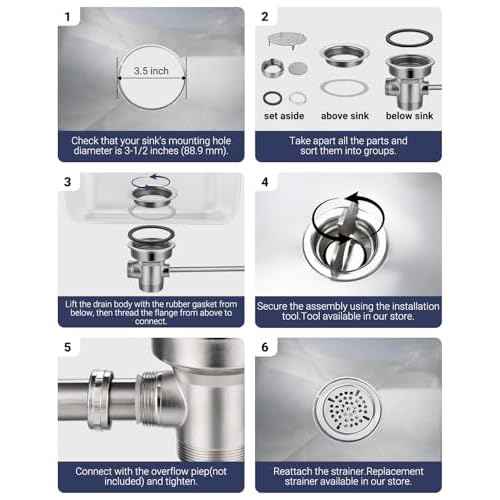 1

3.5 inch

Check that your sink's mounting hole diameter is 3-1/2 inches (88.9 mm).

2

set aside above sink below sink

Take apart all the parts and sort them into groups.

3

Lift the drain body with the rubber gasket from below, then thread the flange from above to connect.

4

Secure the assembly using the installation tool.Tool available in our store.

5

Connect with the overflow piep(not included) and tighten.

6

Reattach the strainer.Replacement strainer available in our store.