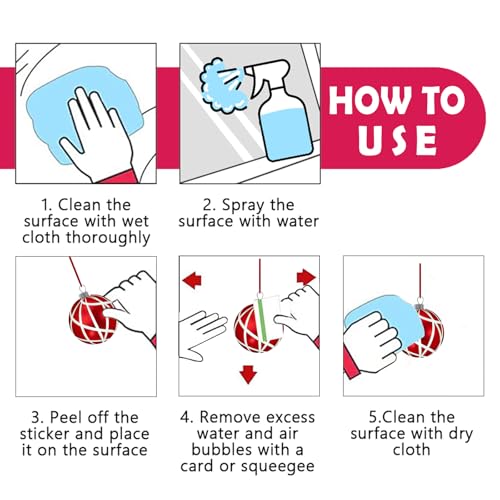 HOW TO USE

1. Clean the surface with wet cloth thoroughly

2. Spray the surface with water

3. Peel off the sticker and place it on the surface

4. Remove excess water and air bubbles with a card or squeegee

5.Clean the surface with dry cloth