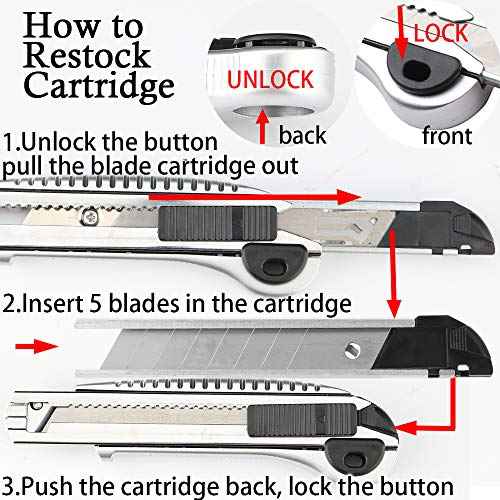 How to Restock Cartridge

UNLOCK

back

LOCK

front

1.Unlock the button pull the blade cartridge out

2.Insert 5 blades in the cartridge

3.Push the cartridge back, lock the button