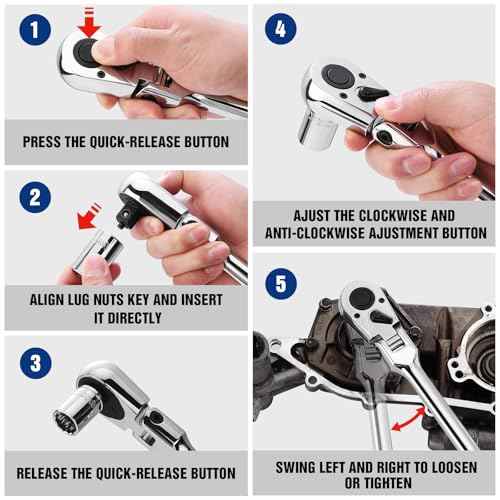 1

PRESS THE QUICK-RELEASE BUTTON

2

ALIGN LUG NUTS KEY AND INSERT IT DIRECTLY

3

RELEASE THE QUICK-RELEASE BUTTON

4

AJUST THE CLOCKWISE AND ANTI-CLOCKWISE AJUSTMENT BUTTON

5

SWING LEFT AND RIGHT TO LOOSEN OR TIGHTEN