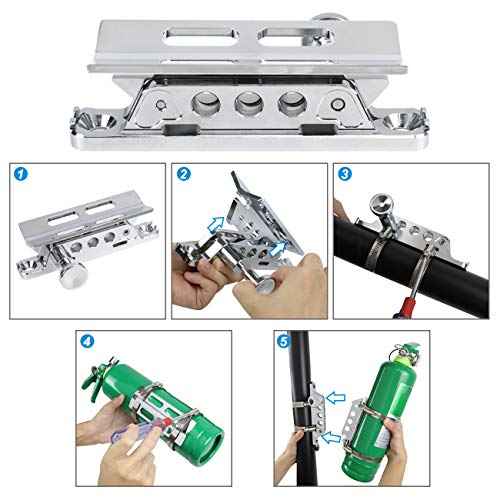 1

2

3

4

5