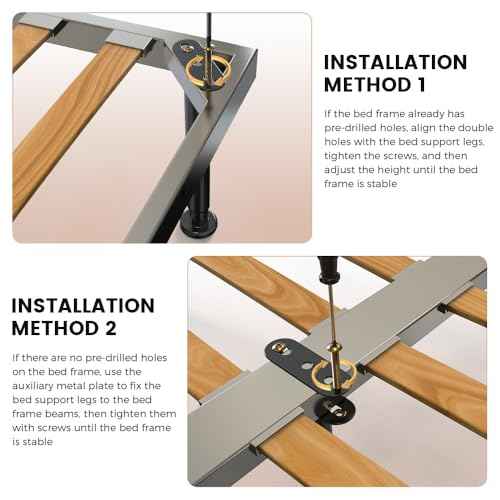 INSTALLATION METHOD 1

If the bed frame already has pre-drilled holes, align the double holes with the bed support legs, tighten the screws, and then adjust the height until the bed frame is stable

INSTALLATION METHOD 2

If there are no pre-drilled holes on the bed frame, use the auxiliary metal plate to fix the bed support legs to the bed frame beams, then tighten them with screws until the bed frame is stable