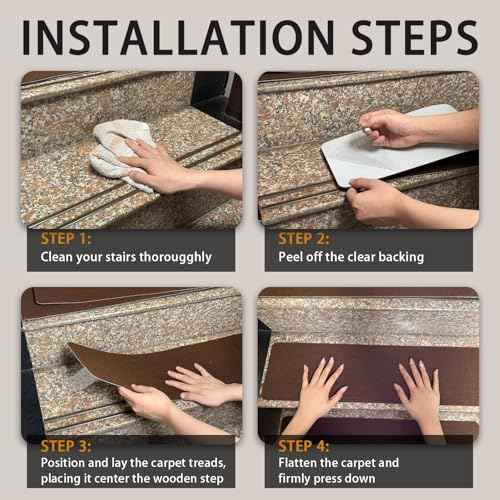 INSTALLATION STEPS

STEP 1:
Clean your stairs thorougghly

STEP 2:
Peel off the clear backing

STEP 3:
Position and lay the carpet treads, placing it center the wooden step

STEP 4:
Flatten the carpet and firmly press down