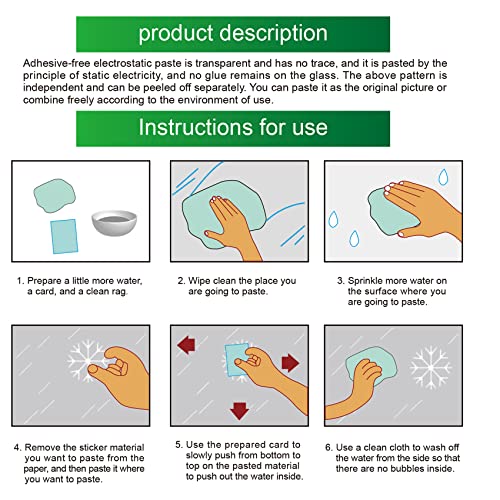 product description

Adhesive-free electrostatic paste is transparent and has no trace, and it is pasted by the principle of static electricity, and no glue remains on the glass. The above pattern is independent and can be peeled off separately. You can paste it as the original picture or combine freely according to the environment of use.

Instructions for use

1. Prepare a little more water, a card, and a clean rag.

2. Wipe clean the place you are going to paste.

3. Sprinkle more water on the surface where you are going to paste.

4. Remove the sticker material you want to paste from the paper, and then paste it where you want to paste.

5. Use the prepared card to slowly push from bottom to top on the pasted material to push out the water inside.

6. Use a clean cloth to wash off the water from the side so that there are no bubbles inside.