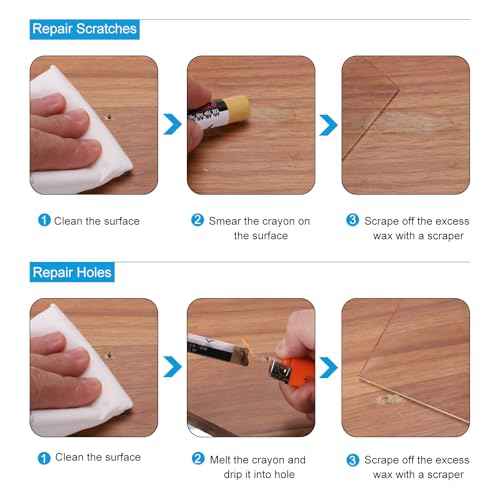 Repair Scratches

1 Clean the surface

2 Smear the crayon on the surface

3 Scrape off the excess wax with a scraper

Repair Holes

1 Clean the surface

2 Melt the crayon and drip it into hole

3 Scrape off the excess wax with a scraper