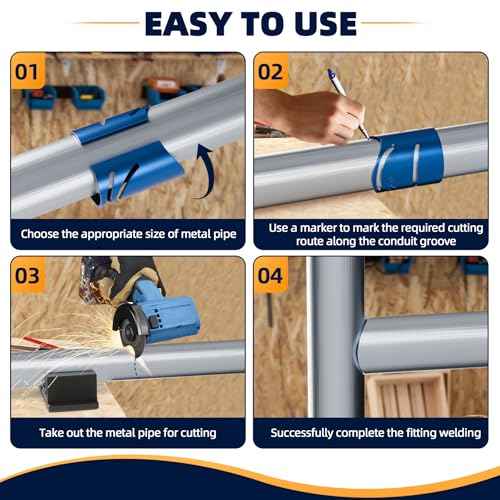 EASY TO USE

01

Choose the appropriate size of metal pipe

02

Use a marker to mark the required cutting route along the conduit groove

03

Take out the metal pipe for cutting

04

Successfully complete the fitting welding