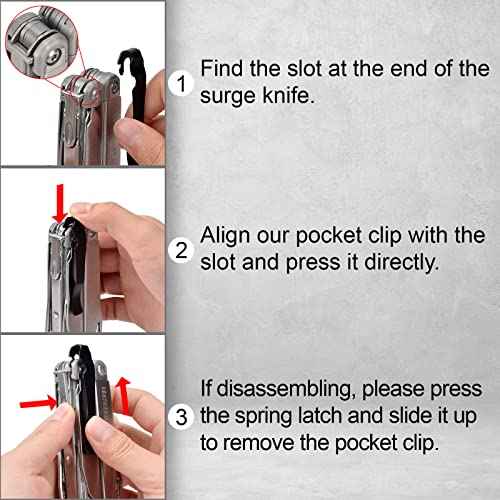 1 Find the slot at the end of the surge knife.

2 Align our pocket clip with the slot and press it directly.

3 If disassembling, please press the spring latch and slide it up to remove the pocket clip.