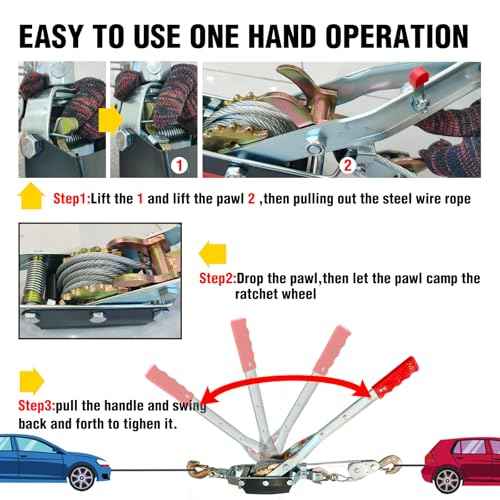 EASY TO USE ONE HAND OPERATION

1

2

Step1:Lift the 1 and lift the pawl 2 ,then pulling out the steel wire rope

Step2:Drop the pawl,then let the pawl camp the ratchet wheel

Step3:pull the handle and swing back and forth to tighen it.