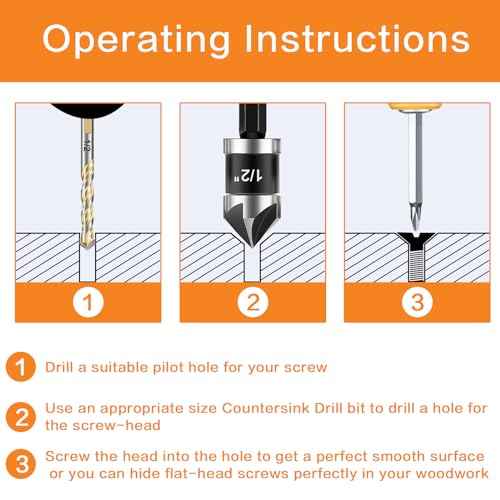 Operating Instructions

1/2

1/2"

1

2

3

1 Drill a suitable pilot hole for your screw

2 Use an appropriate size Countersink Drill bit to drill a hole for the screw-head

3 Screw the head into the hole to get a perfect smooth surface or you can hide flat-head screws perfectly in your woodwork