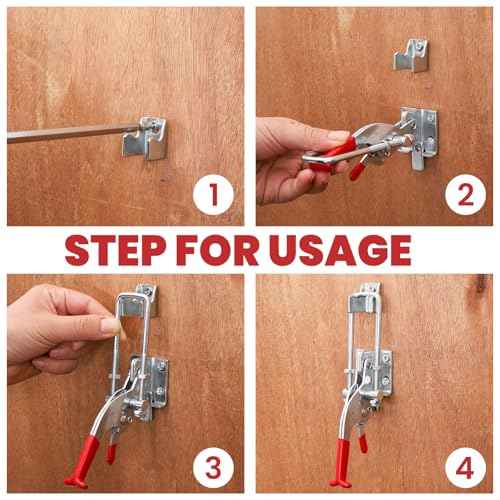 1

2

STEP FOR USAGE

3

4