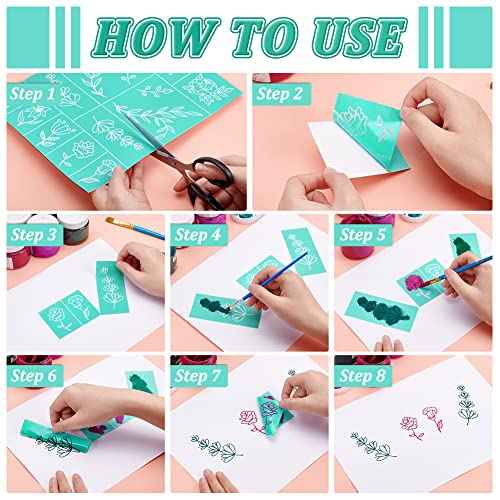 HOW TO USE

Step 1

Step 2

Step 3

Step 4

Step 5

Step 6

Step 7

Step 8