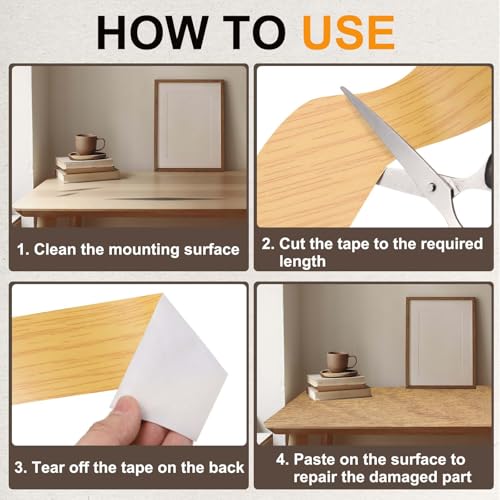 HOW TO USE

1. Clean the mounting surface

2. Cut the tape to the required length

3. Tear off the tape on the back

4. Paste on the surface to repair the damaged part