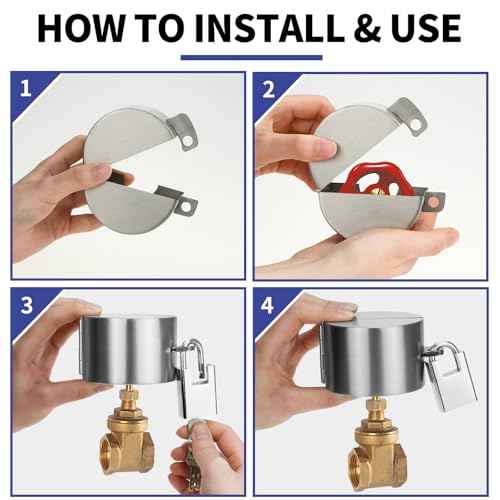 HOW TO INSTALL & USE

1

2

3

4