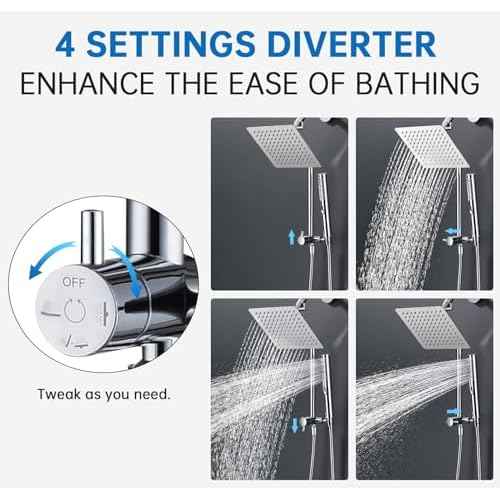 4 SETTINGS DIVERTER
ENHANCE THE EASE OF BATHING

OFF

Tweak as you need.