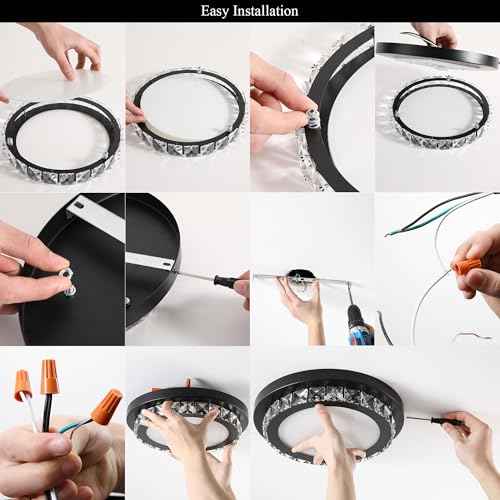 Easy Installation