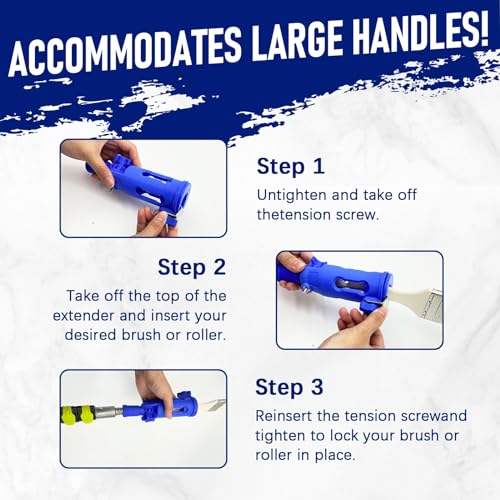 ACCOMMODATES LARGE HANDLES!

Step 1
Untighten and take off thetension screw.

Step 2
Take off the top of the extender and insert your desired brush or roller.

Step 3
Reinsert the tension screwand tighten to lock your brush or roller in place.