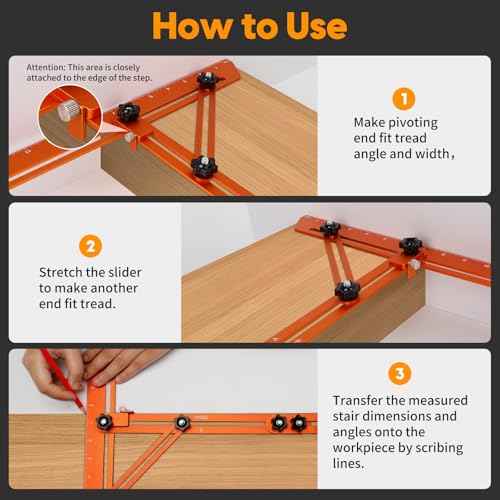 How to Use

Attention: This area is closely attached to the edge of the step.

1

Make pivoting end fit tread angle and width,

2

Stretch the slider to make another end fit tread.

3

Transfer the measured stair dimensions and angles onto the workpiece by scribing lines.