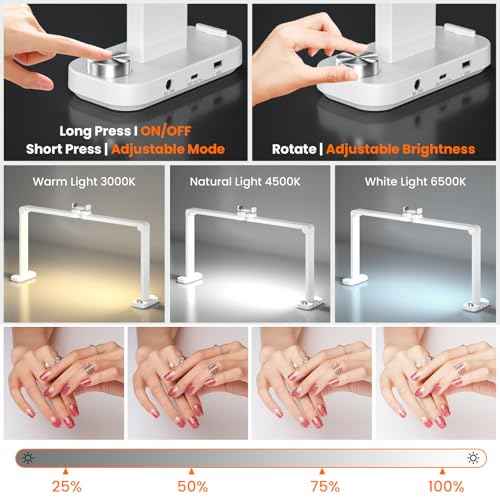 Long Press | ON/OFF
Short Press | Adjustable Mode

Rotate | Adjustable Brightness

Warm Light 3000K

Natural Light 4500K

White Light 6500K

25%

50%

75%

100%