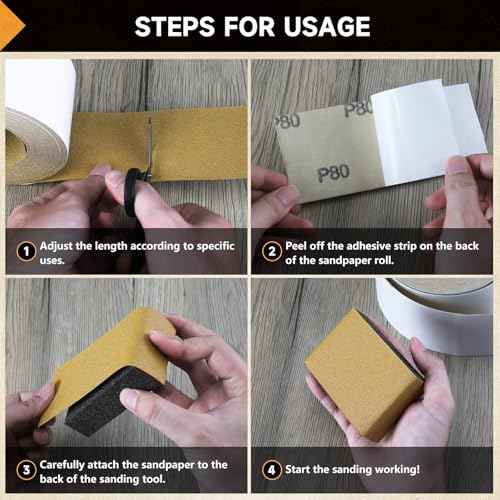 STEPS FOR USAGE

P80 P80 P80

1 Adjust the length according to specific uses.

2 Peel off the adhesive strip on the back of the sandpaper roll.

3 Carefully attach the sandpaper to the back of the sanding tool.

4 Start the sanding working!