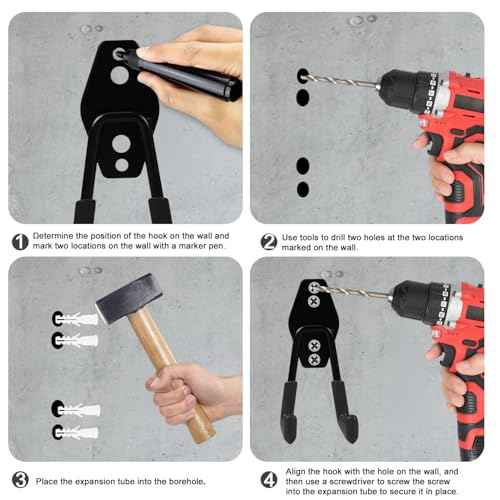 1 Determine the position of the hook on the wall and mark two locations on the wall with a marker pen.

2 Use tools to drill two holes at the two locations marked on the wall.

3 Place the expansion tube into the borehole.

4 Align the hook with the hole on the wall, and then use a screwdriver to screw the screw into the expansion tube to secure it in place.