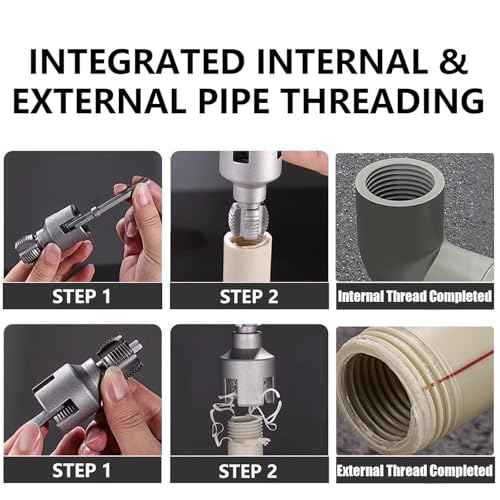 INTEGRATED INTERNAL & EXTERNAL PIPE THREADING

STEP 1

STEP 2

Internal Thread Completed

STEP 1

STEP 2

External Thread Completed