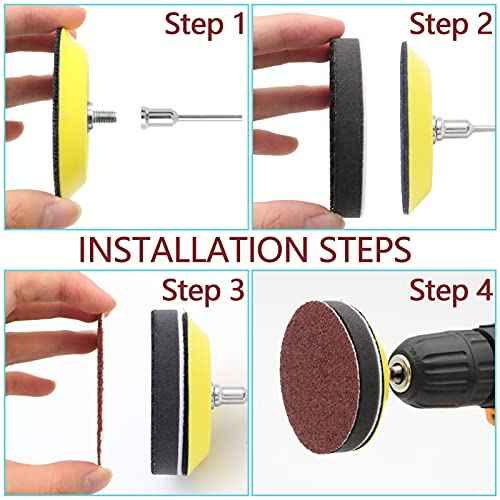 Step 1

Step 2

INSTALLATION STEPS

Step 3

Step 4