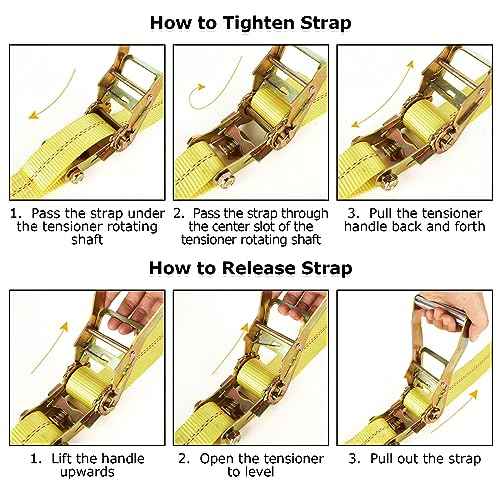 How to Tighten Strap

1. Pass the strap under the tensioner rotating shaft

2. Pass the strap through the center slot of the tensioner rotating shaft

3. Pull the tensioner handle back and forth

How to Release Strap

1. Lift the handle upwards

2. Open the tensioner to level

3. Pull out the strap