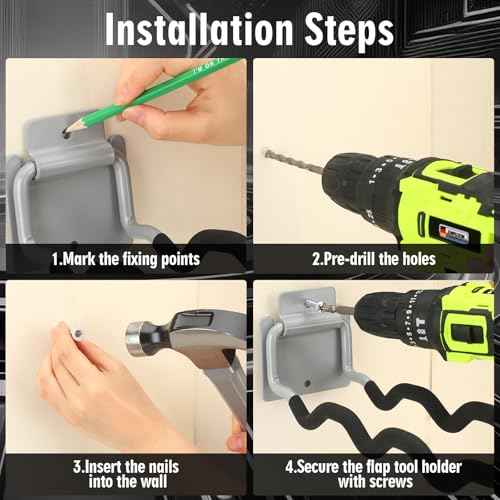 Installation Steps

1.Mark the fixing points

2.Pre-drill the holes

3.Insert the nails into the wall

4.Secure the flap tool holder with screws