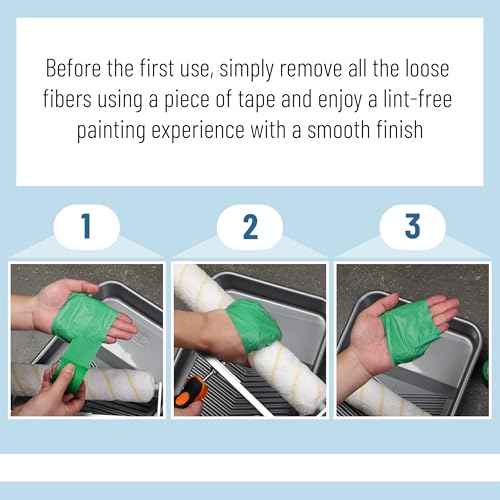 Before the first use, simply remove all the loose fibers using a piece of tape and enjoy a lint-free painting experience with a smooth finish

1

2

3