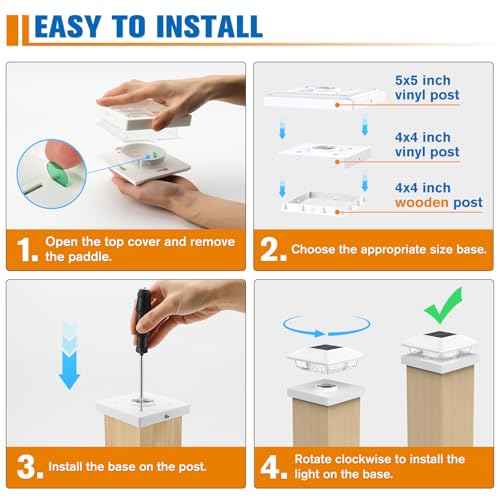 EASY TO INSTALL

1. Open the top cover and remove the paddle.

5x5 inch vinyl post

4x4 inch vinyl post

4x4 inch wooden post

2. Choose the appropriate size base.

3. Install the base on the post.

4. Rotate clockwise to install the light on the base.