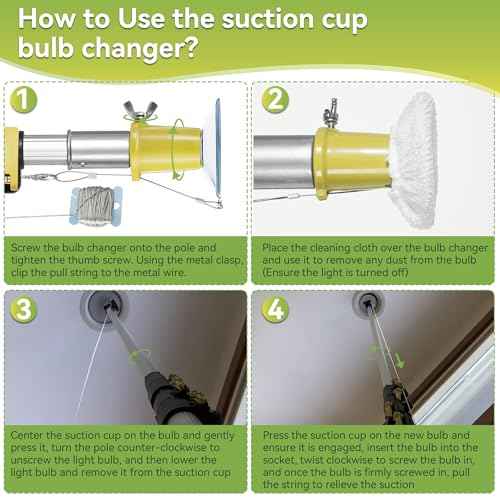 How to Use the suction cup bulb changer?

1

Screw the bulb changer onto the pole and tighten the thumb screw. Using the metal clasp, clip the pull string to the metal wire.

2

Place the cleaning cloth over the bulb changer and use it to remove any dust from the bulb (Ensure the light is turned off)

3

Center the suction cup on the bulb and gently press it, turn the pole counter-clockwise to unscrew the light bulb, and then lower the light bulb and remove it from the suction cup

4

Press the suction cup on the new bulb and ensure it is engaged, insert the bulb into the socket, twist clockwise to screw the bulb in, and once the bulb is firmly screwed in, pull the string to relieve the suction