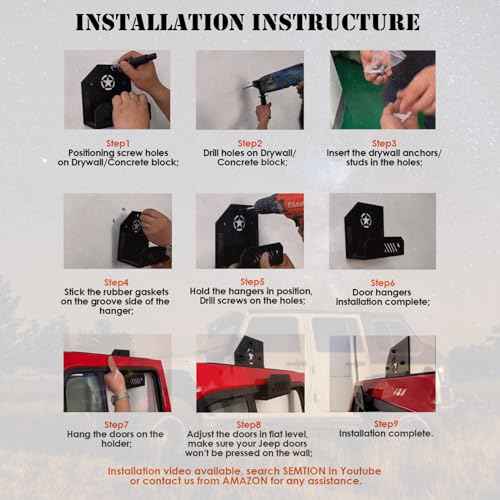 INSTALLATION INSTRUCTURE

Step1
Positioning screw holes on Drywall/Concrete block;

Step2
Drill holes on Drywall/ Concrete block;

Step3
Insert the drywall anchors/ studs in the holes;

Step4
Stick the rubber gaskets on the groove side of the hanger;

Step5
Hold the hangers in position, Drill screws on the holes;

Step6
Door hangers installation complete;

Step7
Hang the doors on the holder;

Step8
Adjust the doors in flat level, make sure your Jeep doors won't be pressed on the wall;

Step9
Installation complete.

Installation video available, search SEMTION in Youtube or contact us from AMAZON for any assistance.