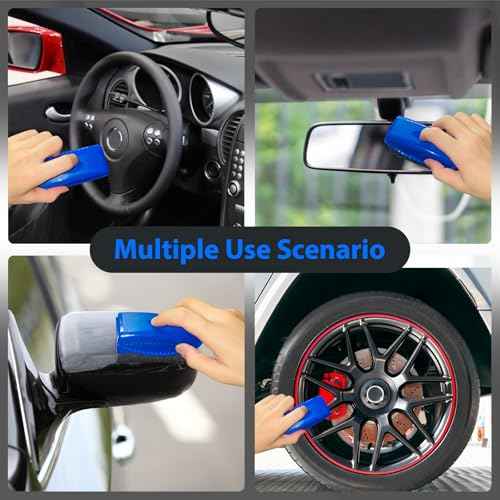 Multiple Use Scenario