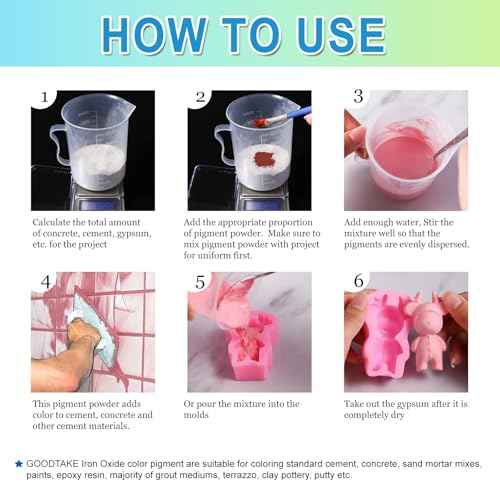 HOW TO USE

1

Calculate the total amount of concrete, cement, gypsum, etc. for the project

2

Add the appropriate proportion of pigment powder. Make sure to mix pigment powder with project for uniform first.

3

Add enough water, Stir the mixture well so that the pigments are evenly dispersed.

4

This pigment powder adds color to cement, concrete and other cement materials.

5

Or pour the mixture into the molds

6

Take out the gypsum after it is completely dry

★ GOODTAKE Iron Oxide color pigment are suitable for coloring standard cement, concrete, sand mortar mixes, paints, epoxy resin, majority of grout mediums, terrazzo, clay pottery, putty etc.