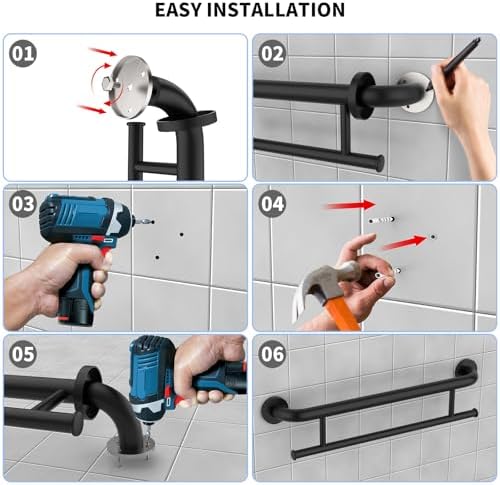 EASY INSTALLATION

01

02

03

04

05

06