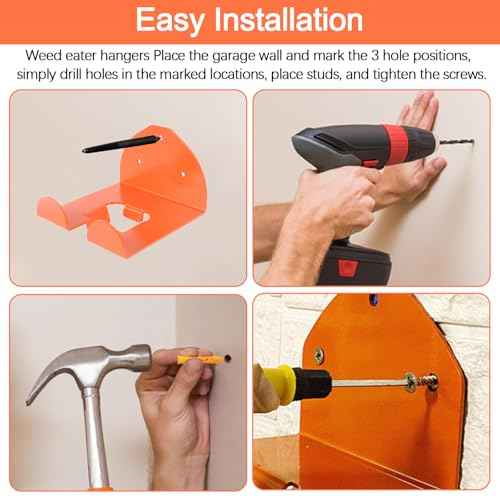 Easy Installation

Weed eater hangers Place the garage wall and mark the 3 hole positions, simply drill holes in the marked locations, place studs, and tighten the screws.